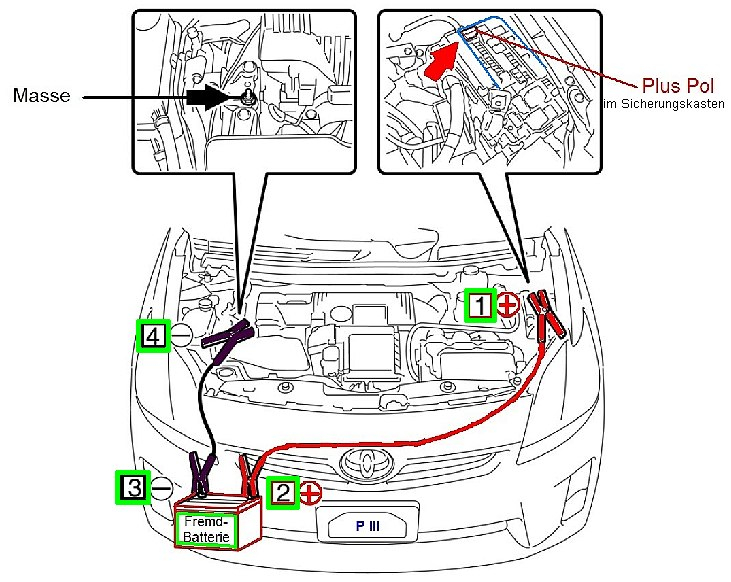 Masse

Plus Pol
im Sicherungskasten

1 +

4 −

3 −

2 +

Fremd-Batterie

P III